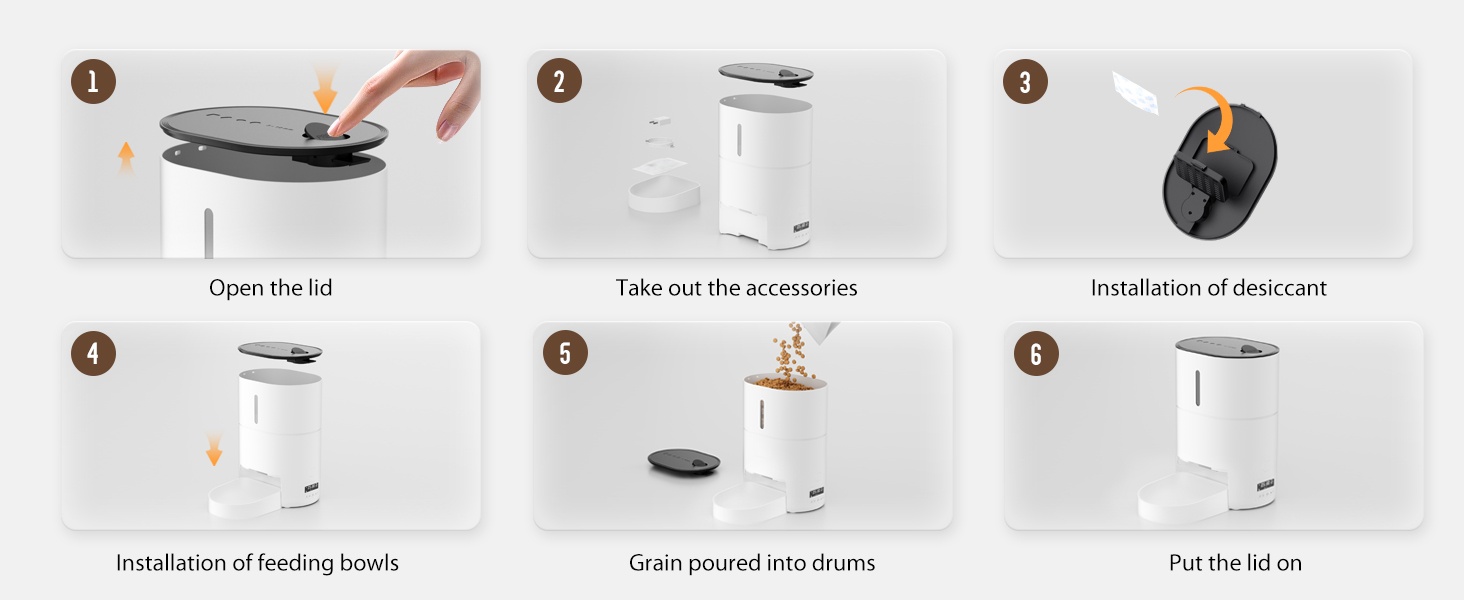 1
Open the lid

2
Take out the accessories

3
Installation of desiccant

4
Installation of feeding bowls

5
Grain poured into drums

6
Put the lid on